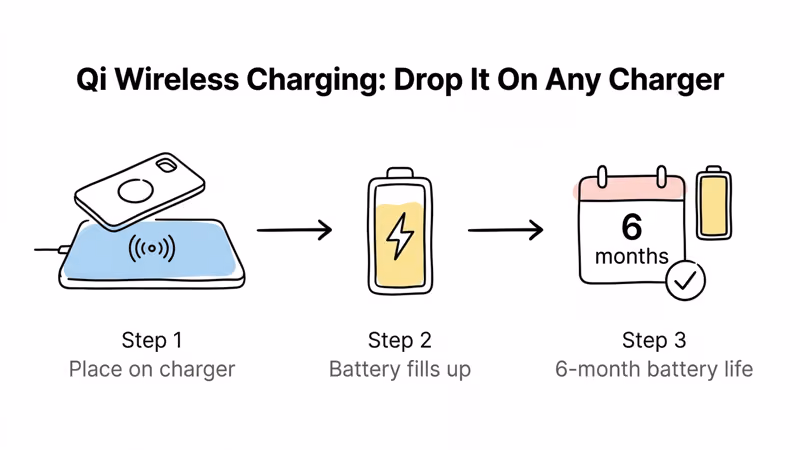 Qi Wireless Charging: Drop It On Any Charger

6
months

Step 1
Place on charger

Step 2
Battery fills up

Step 3
6-month battery life